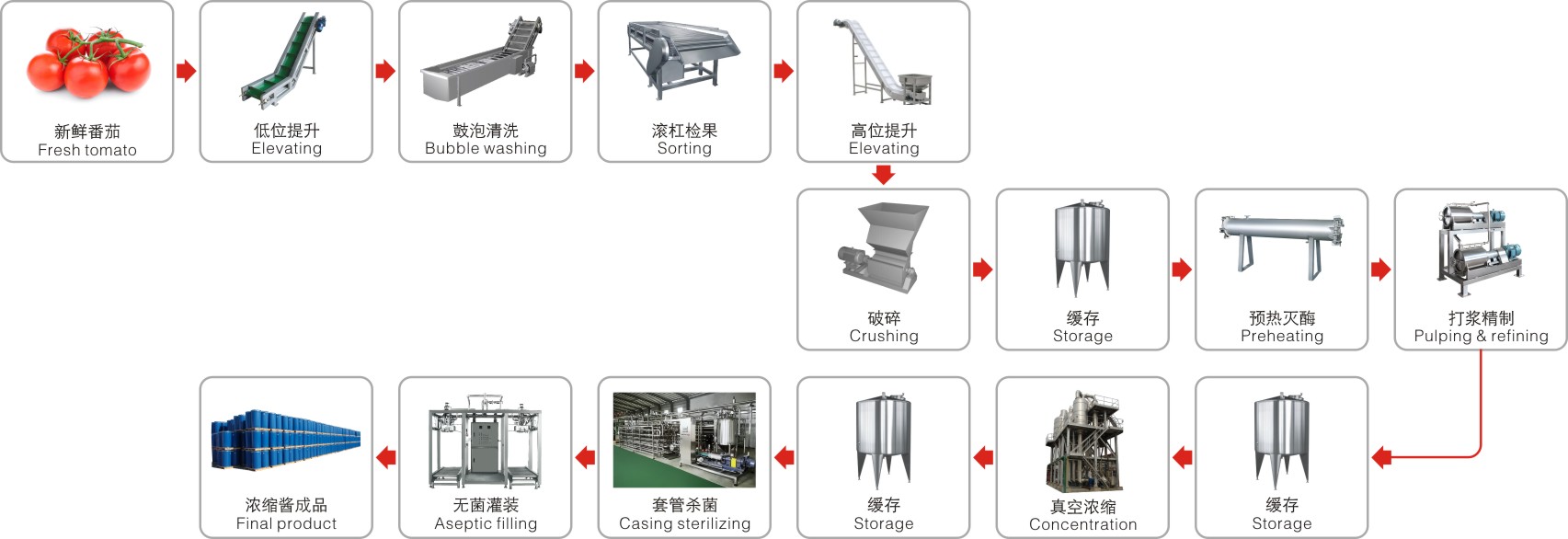 新鲜番茄
Fresh tomato

低位提升
Elevating

鼓泡清洗
Bubble washing

滚杠检果
Sorting

高位提升
Elevating

破碎
Crushing

缓存
Storage

预热灭酶
Preheating

打浆精制
Pulping & refining

缓存
Storage

真空浓缩
Concentration

缓存
Storage

套管杀菌
Casing sterilizing

无菌灌装
Aseptic filling

浓缩酱成品
Final product